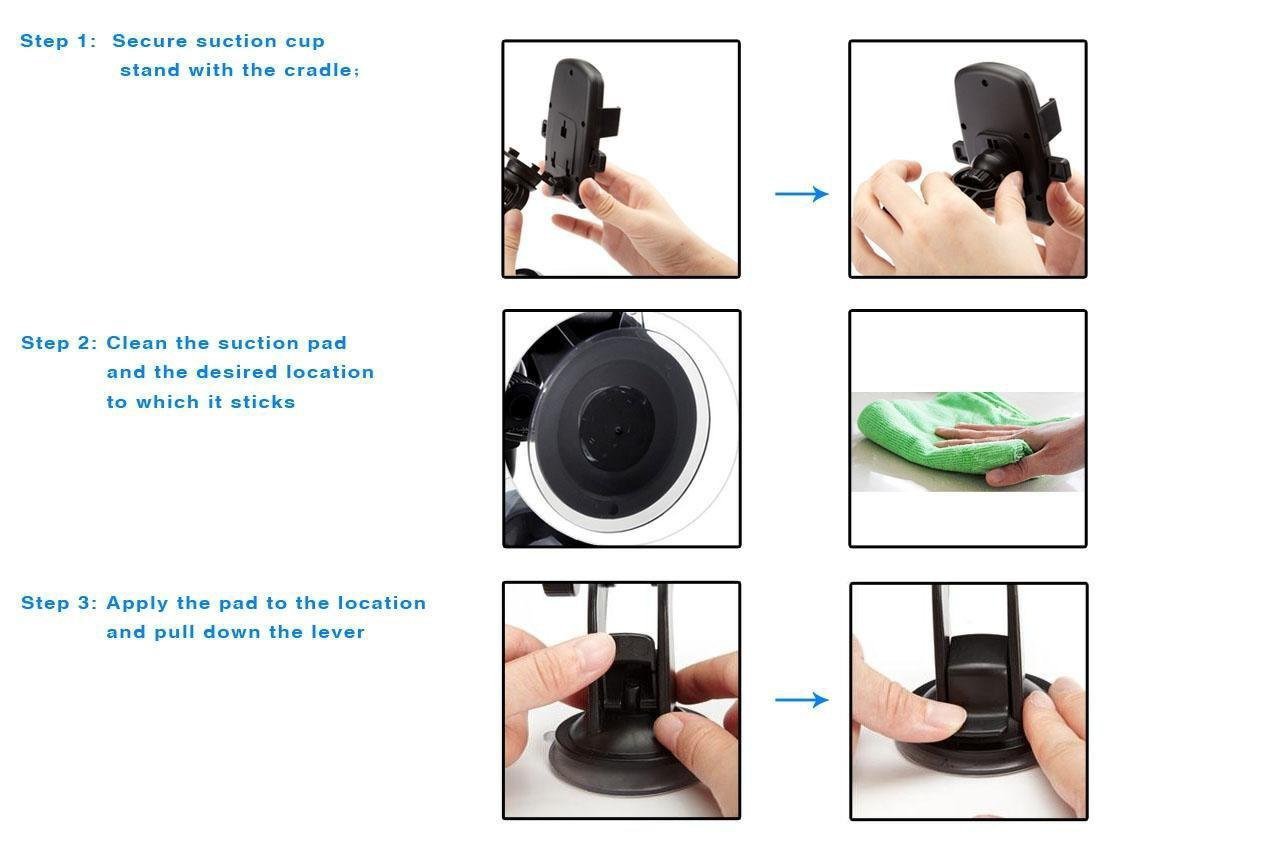 Step 1: Secure suction cup stand with the cradle;

Step 2: Clean the suction pad and the desired location to which it sticks

Step 3: Apply the pad to the location and pull down the lever